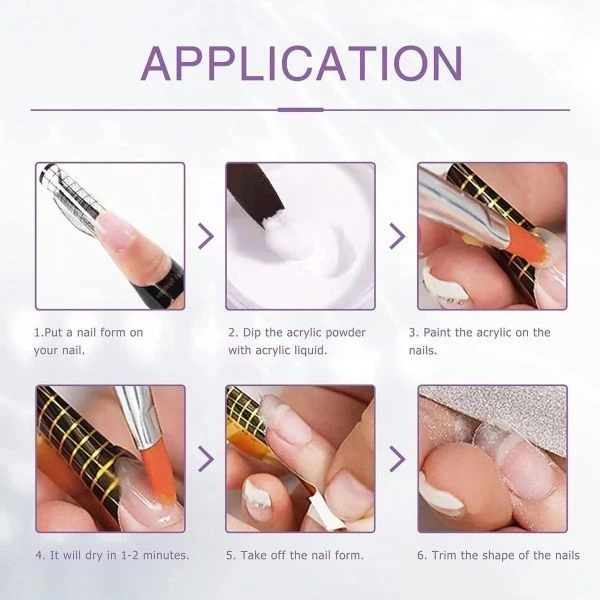 APPLICATION

1.Put a nail form on your nail.

2. Dip the acrylic powder with acrylic liquid.

3. Paint the acrylic on the nails.

4. It will dry in 1-2 minutes.

5. Take off the nail form.

6. Trim the shape of the nails