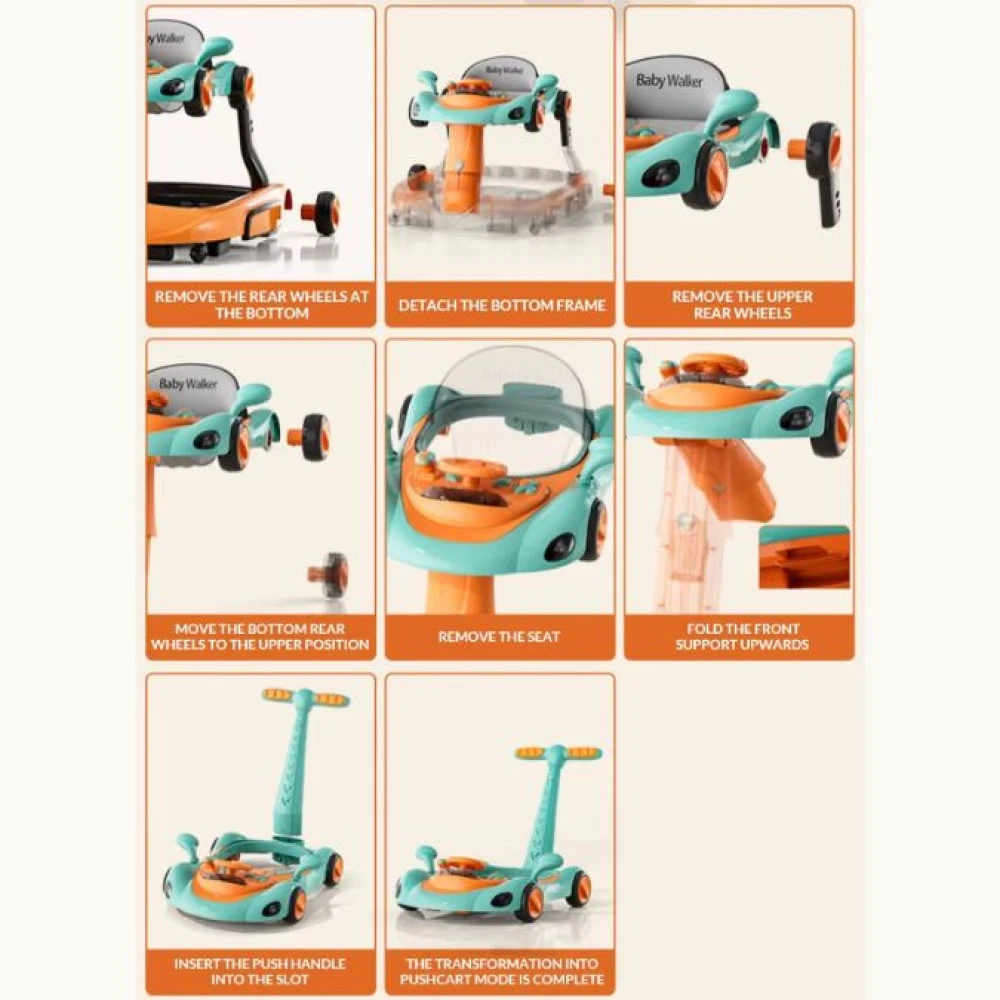 Baby Walker

REMOVE THE REAR WHEELS AT THE BOTTOM

Baby Walker

DETACH THE BOTTOM FRAME

Baby Walker

REMOVE THE UPPER REAR WHEELS

Baby Walker

MOVE THE BOTTOM REAR WHEELS TO THE UPPER POSITION

REMOVE THE SEAT

FOLD THE FRONT SUPPORT UPWARDS

INSERT THE PUSH HANDLE INTO THE SLOT

THE TRANSFORMATION INTO PUSHCART MODE IS COMPLETE