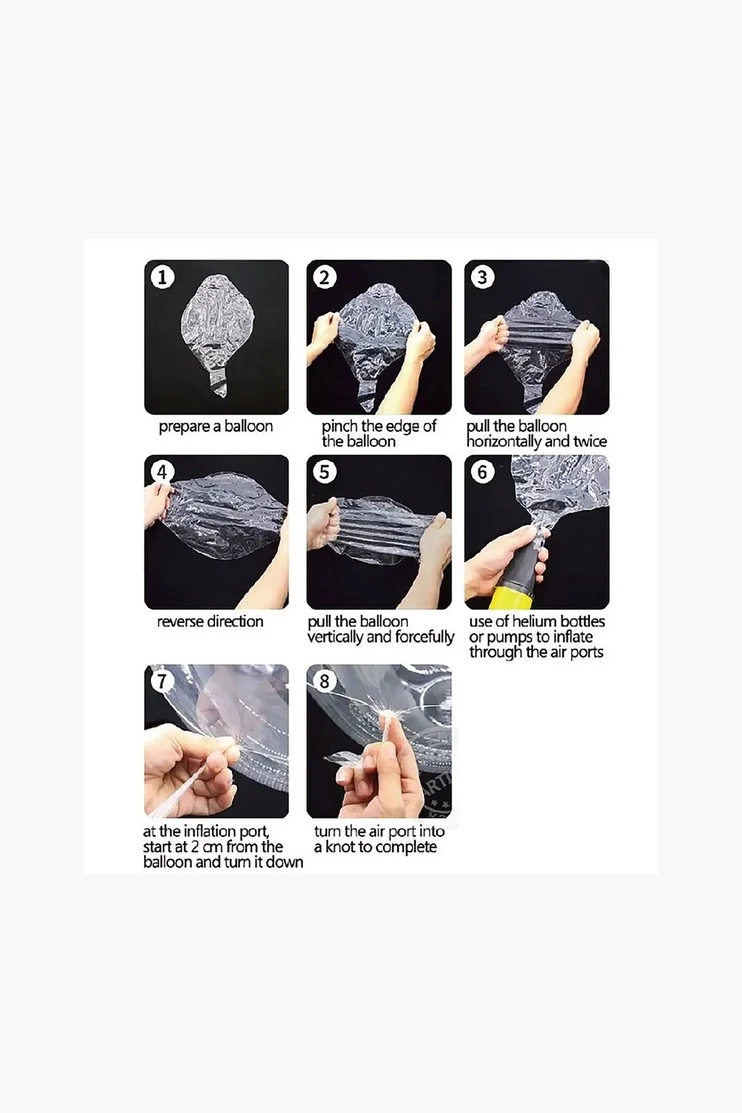 1
prepare a balloon

2
pinch the edge of the balloon

3
pull the balloon horizontally and twice

4
reverse direction

5
pull the balloon vertically and forcefully

6
use of helium bottles or pumps to inflate through the air ports

7
at the inflation port, start at 2 cm from the balloon and turn it down

8
turn the air port into a knot to complete