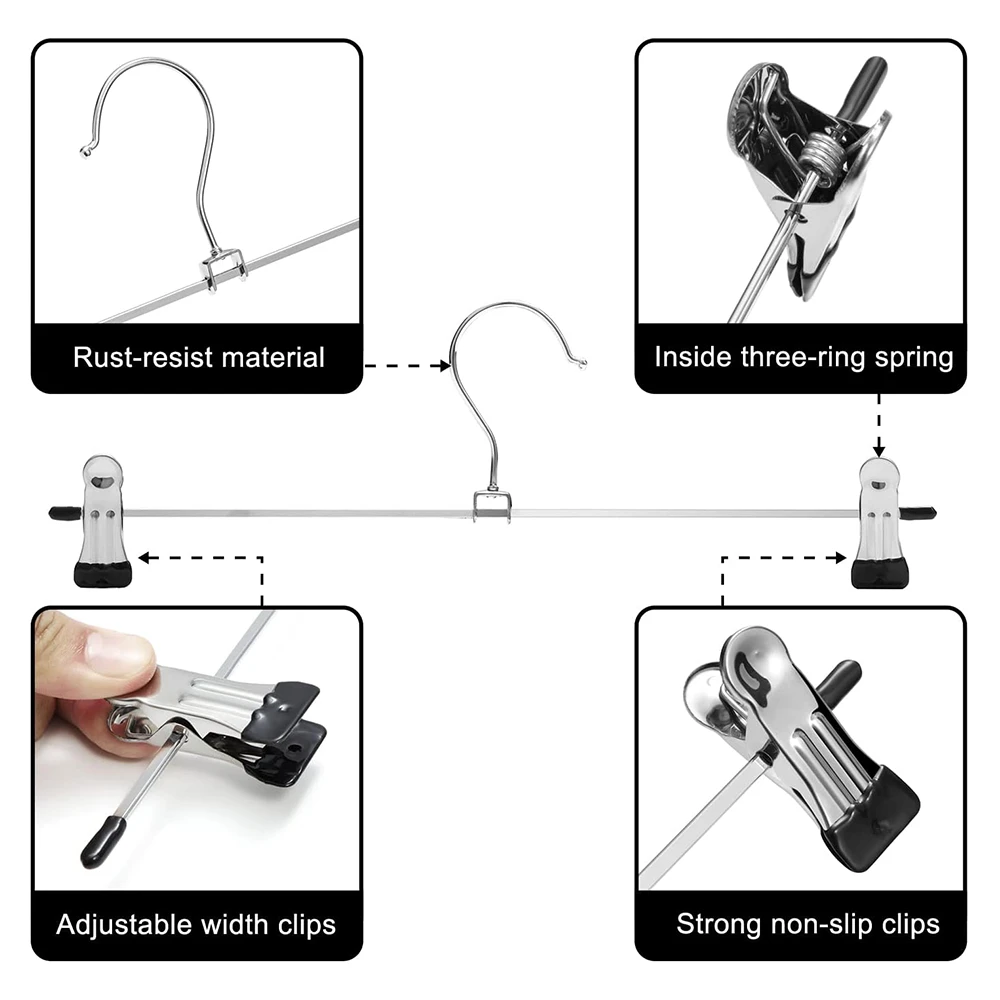 Rust-resist material

Inside three-ring spring

Adjustable width clips

Strong non-slip clips